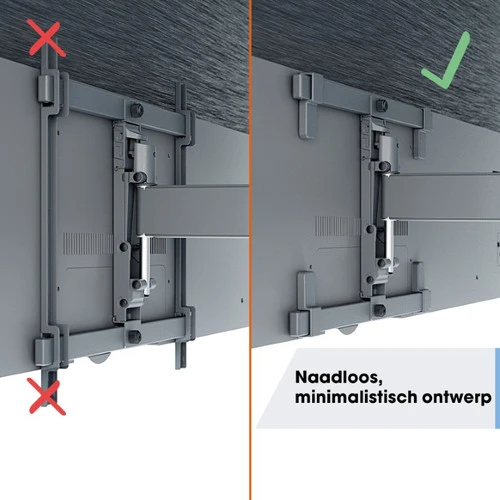 Naadloos, minimalistisch ontwerp